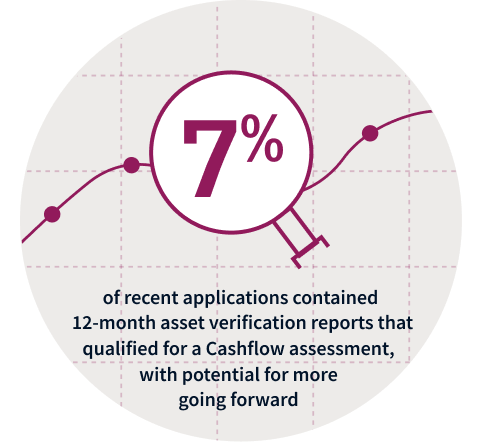 7%

of recent applications contained 12-month asset verification reports that qualified for a Cashflow assessment, with potential for more going forward