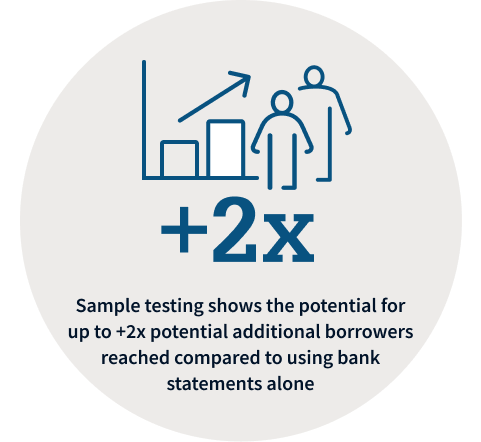 +2x

Sample testing shows the potential for up to +2x potential additional borrowers reached compared to using bank statements alone