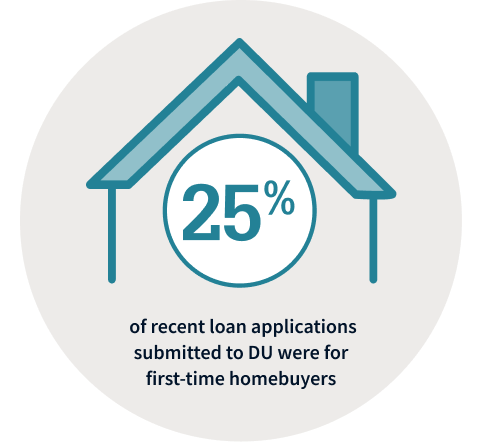 25%

of recent loan applications submitted to DU were for first-time homebuyers