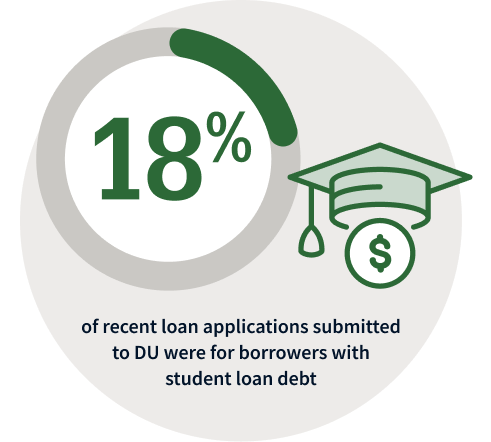 18%

$

of recent loan applications submitted to DU were for borrowers with student loan debt