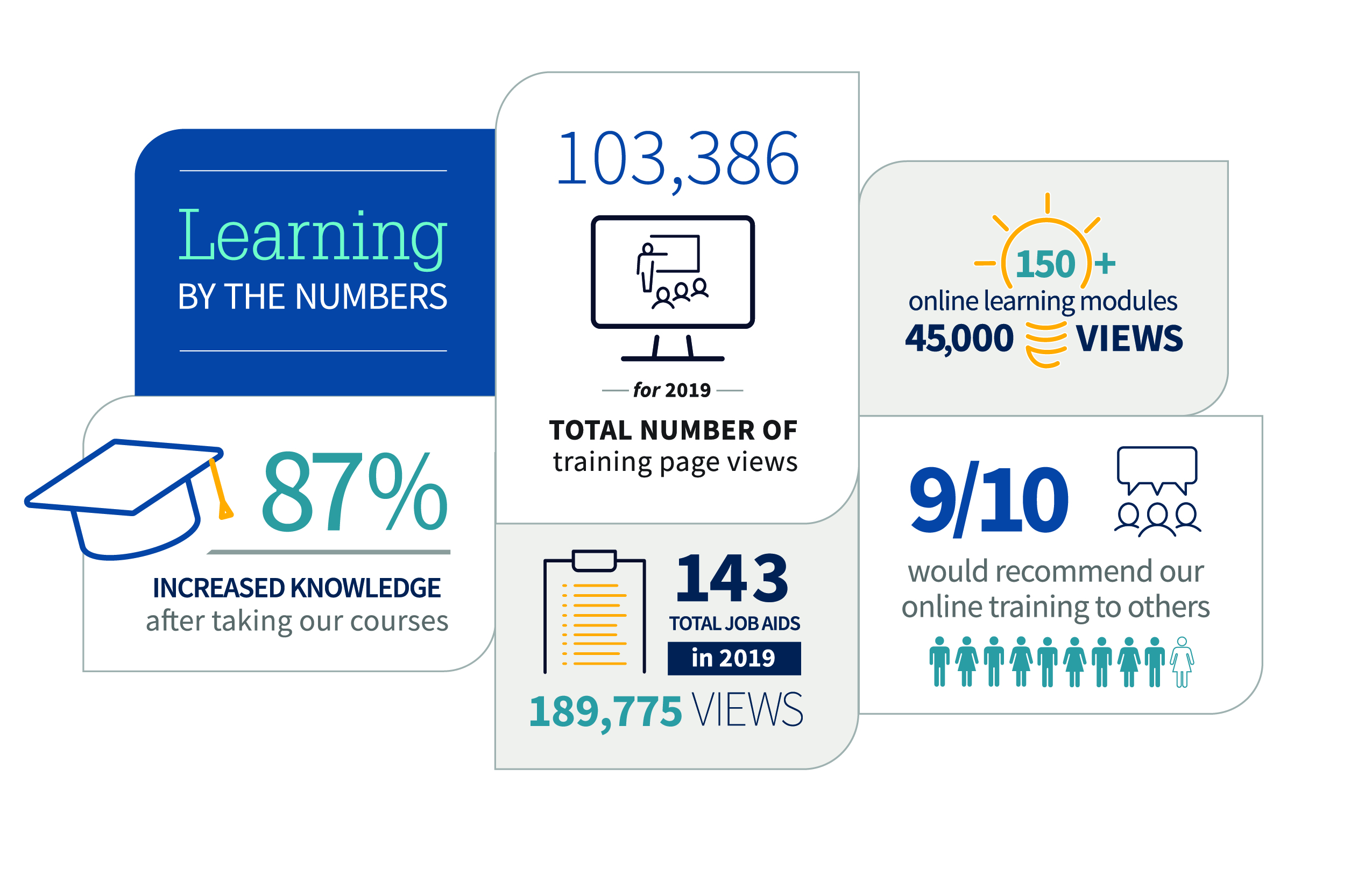 Learning
BY THE NUMBERS

87%

INCREASED KNOWLEDGE
after taking our courses

103,386

for 2019

TOTAL NUMBER OF
training page views

143
TOTAL JOB AIDS
in 2019

189,775 VIEWS

150+
online learning modules
45,000 VIEWS

9/10
would recommend our online training to others